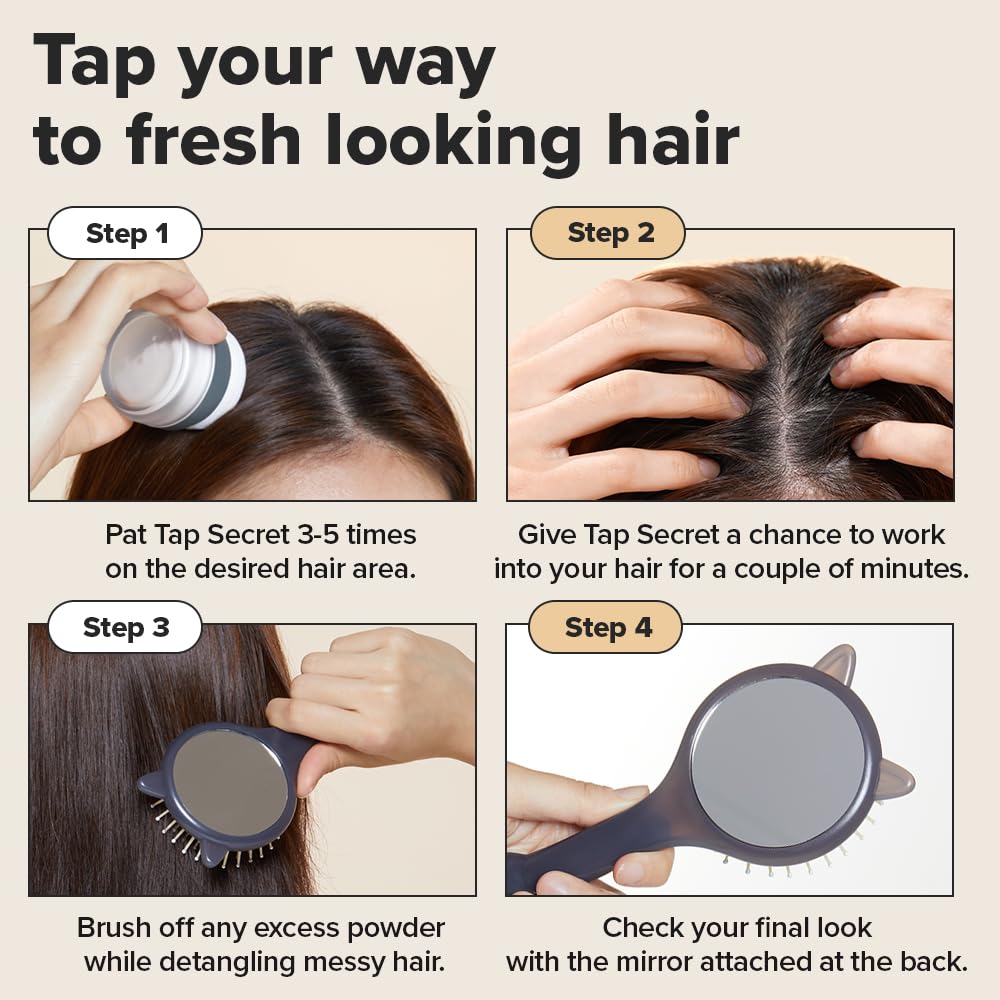 Tap your way to fresh looking hair

Step 1

Pat Tap Secret 3-5 times on the desired hair area.

Step 2

Give Tap Secret a chance to work into your hair for a couple of minutes.

Step 3

Brush off any excess powder while detangling messy hair.

Step 4

Check your final look with the mirror attached at the back.